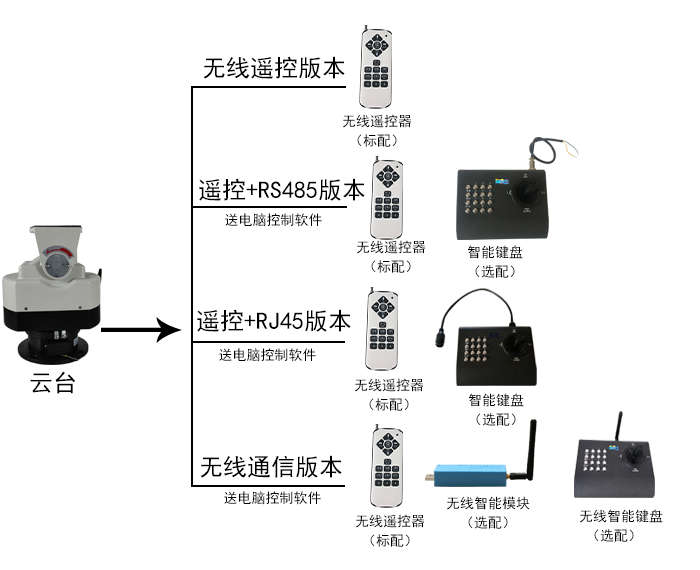 云台

无线遥控版本

无线遥控器
（标配）

遥控+RS485版本
送电脑控制软件

无线遥控器
（标配）

智能键盘
（选配）

遥控+RJ45版本
送电脑控制软件

无线遥控器
（标配）

智能键盘
（选配）

无线通信版本
送电脑控制软件

无线遥控器
（标配）

无线智能模块
（选配）

无线智能键盘
（选配）